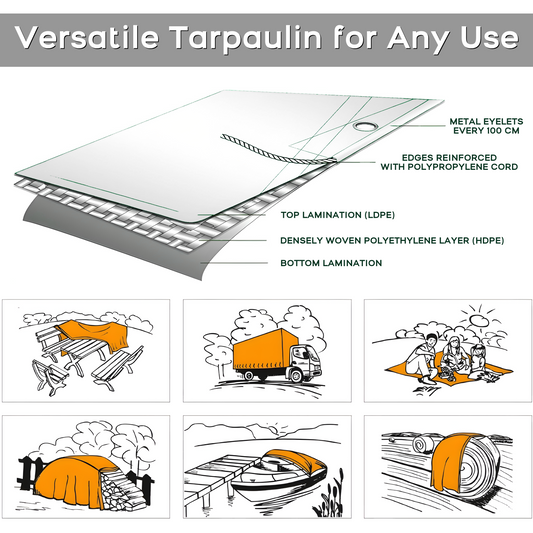 Versatile Tarpaulin for Any Use

METAL EYELETS EVERY 100 CM

EDGES REINFORCED WITH POLYPROPYLENE CORD

TOP LAMINATION (LDPE)

DENSELY WOVEN POLYETHYLENE LAYER (HDPE)

BOTTOM LAMINATION