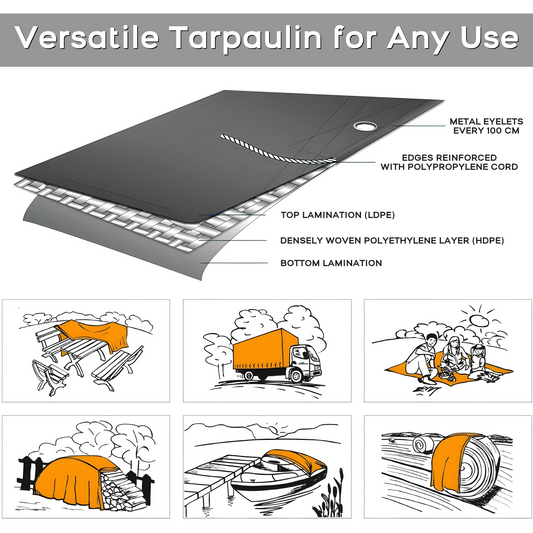 Versatile Tarpaulin for Any Use

METAL EYELETS EVERY 100 CM

EDGES REINFORCED WITH POLYPROPYLENE CORD

TOP LAMINATION (LDPE)

DENSELY WOVEN POLYETHYLENE LAYER (HDPE)

BOTTOM LAMINATION