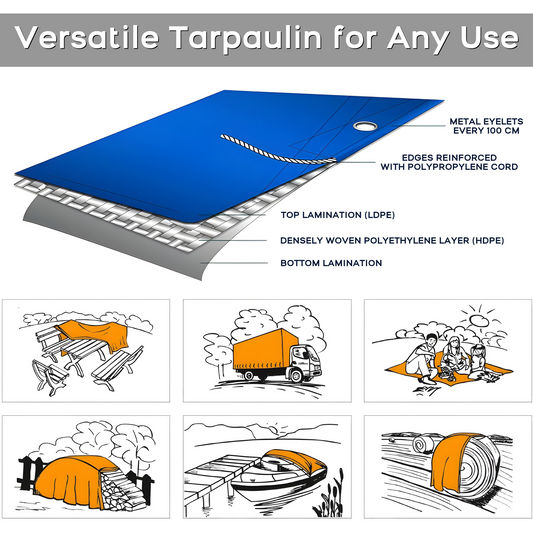 Versatile Tarpaulin for Any Use

METAL EYELETS EVERY 100 CM

EDGES REINFORCED WITH POLYPROPYLENE CORD

TOP LAMINATION (LDPE)

DENSELY WOVEN POLYETHYLENE LAYER (HDPE)

BOTTOM LAMINATION