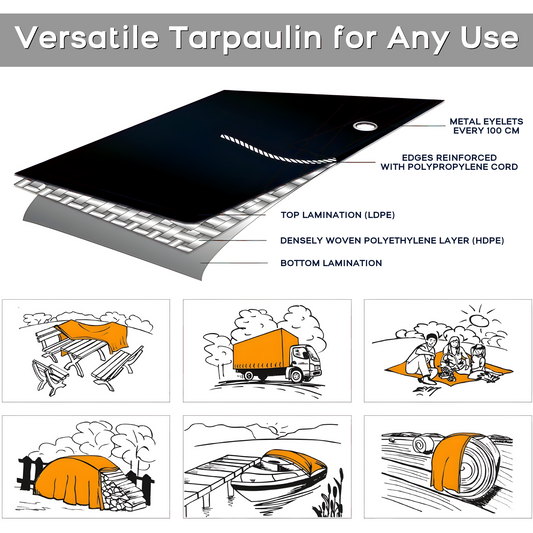 Versatile Tarpaulin for Any Use

METAL EYELETS EVERY 100 CM

EDGES REINFORCED WITH POLYPROPYLENE CORD

TOP LAMINATION (LDPE)

DENSELY WOVEN POLYETHYLENE LAYER (HDPE)

BOTTOM LAMINATION