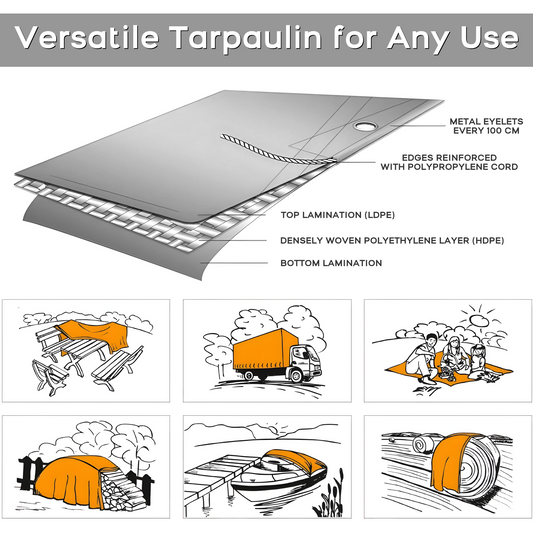 Versatile Tarpaulin for Any Use

METAL EYELETS
EVERY 100 CM

EDGES REINFORCED
WITH POLYPROPYLENE CORD

TOP LAMINATION (LDPE)

DENSELY WOVEN POLYETHYLENE LAYER (HDPE)

BOTTOM LAMINATION