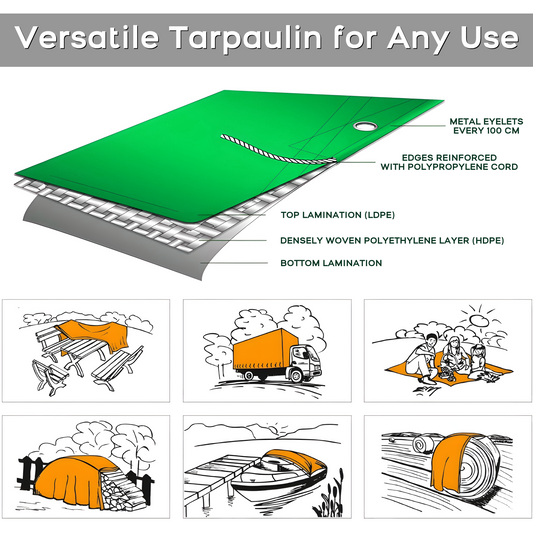 Versatile Tarpaulin for Any Use

METAL EYELETS EVERY 100 CM

EDGES REINFORCED WITH POLYPROPYLENE CORD

TOP LAMINATION (LDPE)

DENSELY WOVEN POLYETHYLENE LAYER (HDPE)

BOTTOM LAMINATION