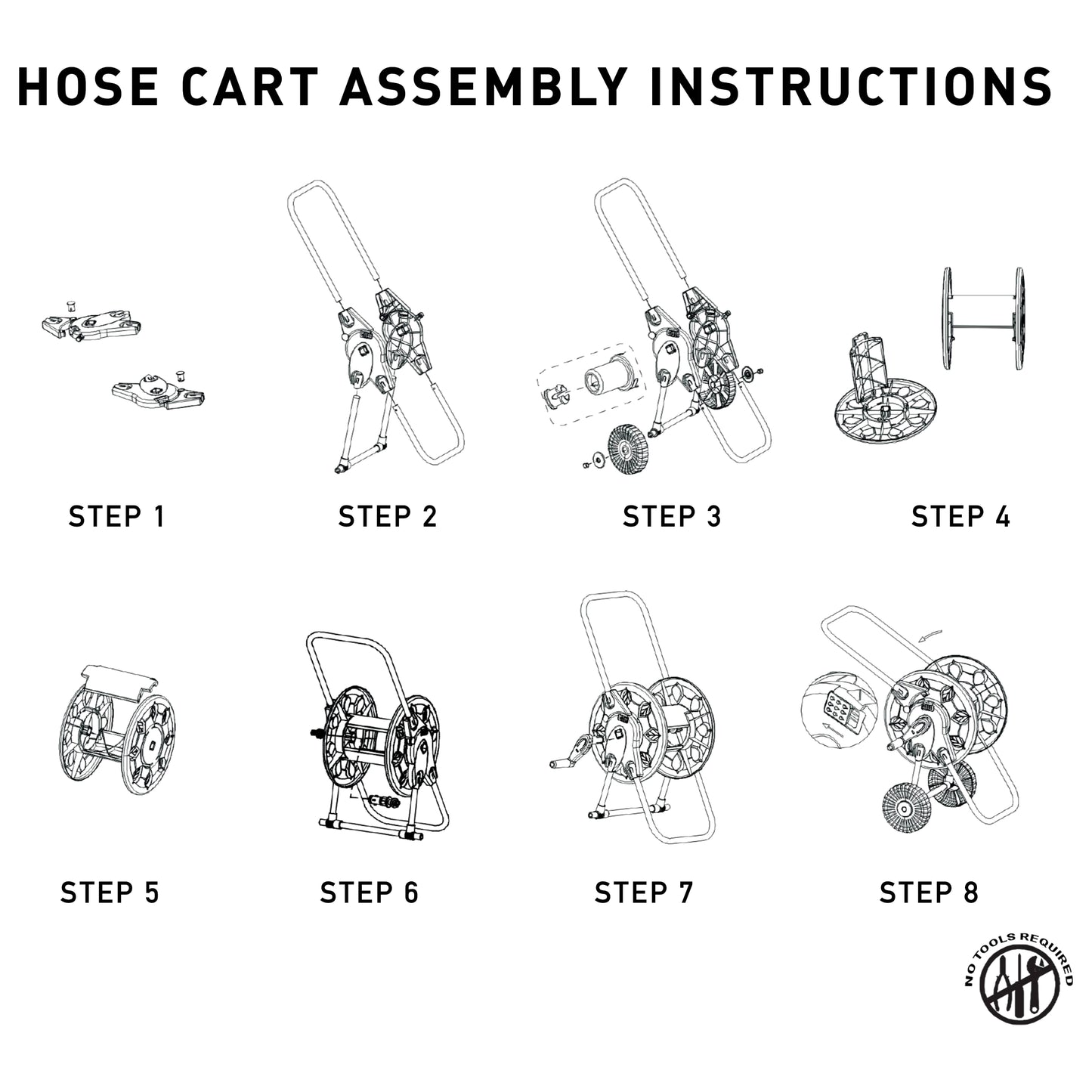 HOSE CART ASSEMBLY INSTRUCTIONS

STEP 1

STEP 2

STEP 3

STEP 4

STEP 5

STEP 6

STEP 7

STEP 8

NO TOOLS REQUIRED