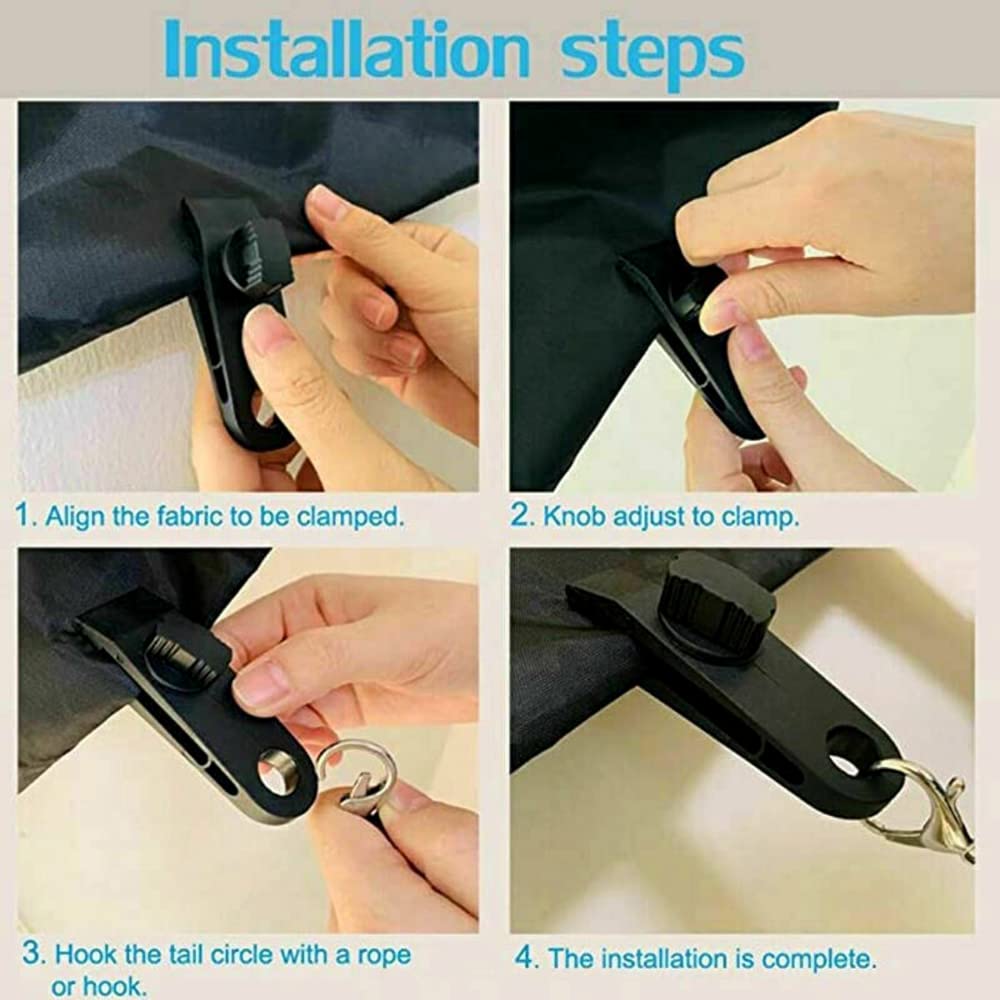 Installation steps

1. Align the fabric to be clamped.

2. Knob adjust to clamp.

3. Hook the tail circle with a rope or hook.

4. The installation is complete.