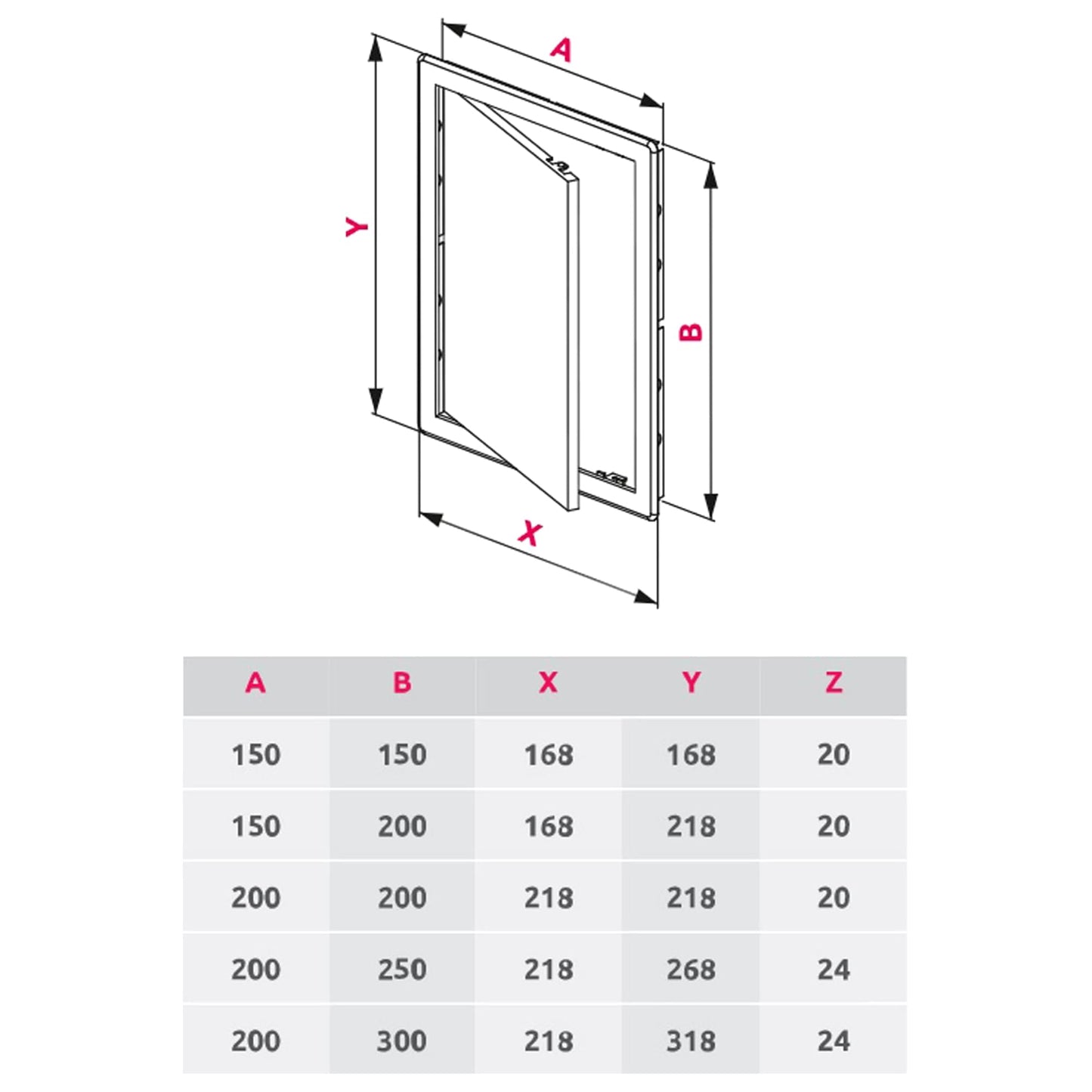 A

Y

B

X

| A | B | X | Y | Z |
|---|---|---|---|---|
| 150 | 150 | 168 | 168 | 20 |
| 150 | 200 | 168 | 218 | 20 |
| 200 | 200 | 218 | 218 | 20 |
| 200 | 250 | 218 | 268 | 24 |
| 200 | 300 | 218 | 318 | 24 |