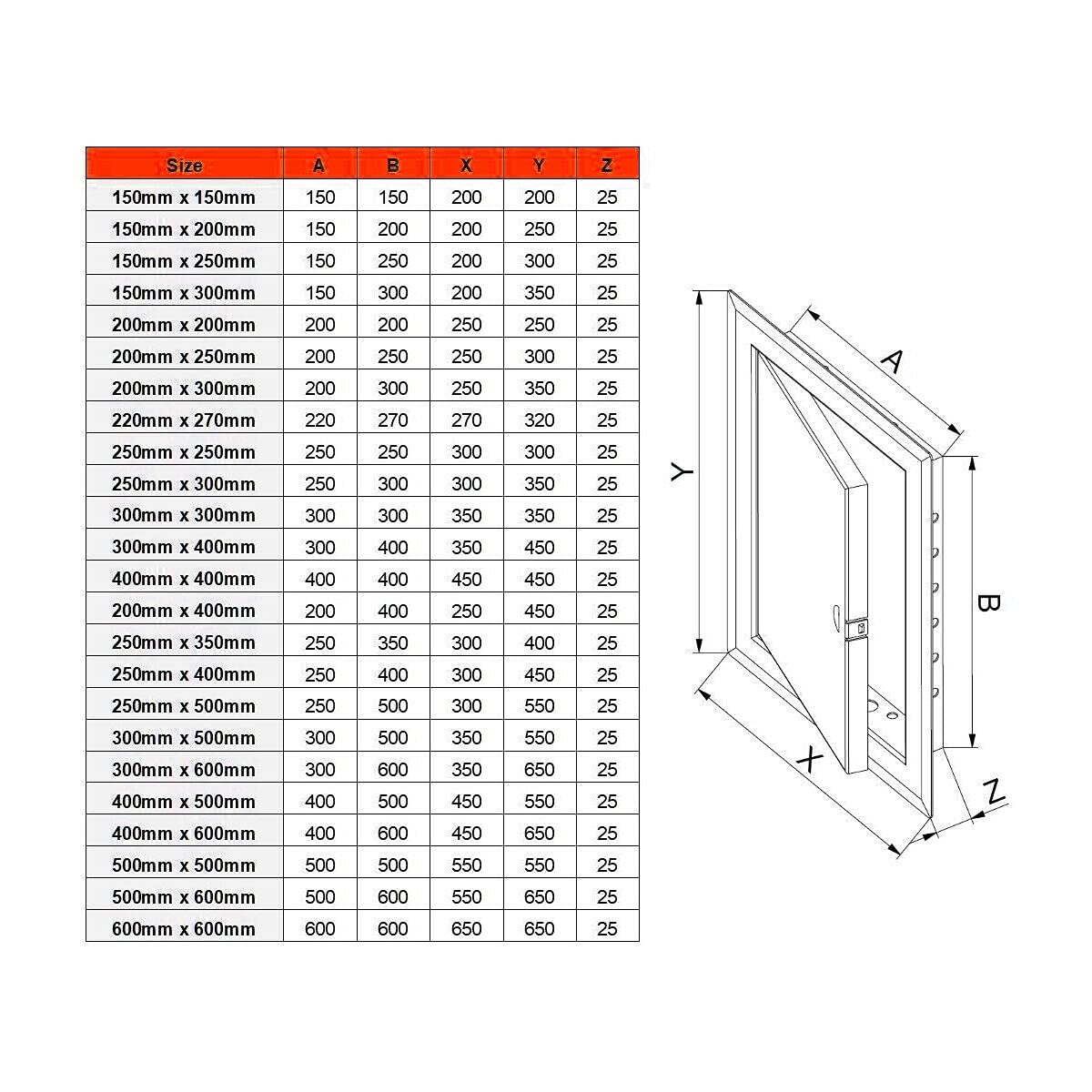 | Size | A | B | X | Y | Z |
|---|---|---|---|---|---|
| 150mm x 150mm | 150 | 150 | 200 | 200 | 25 |
| 150mm x 200mm | 150 | 200 | 200 | 250 | 25 |
| 150mm x 250mm | 150 | 250 | 200 | 300 | 25 |
| 150mm x 300mm | 150 | 300 | 200 | 350 | 25 |
| 200mm x 200mm | 200 | 200 | 250 | 250 | 25 |
| 200mm x 250mm | 200 | 250 | 250 | 300 | 25 |
| 200mm x 300mm | 200 | 300 | 250 | 350 | 25 |
| 220mm x 270mm | 220 | 270 | 270 | 320 | 25 |
| 250mm x 250mm | 250 | 250 | 300 | 300 | 25 |
| 250mm x 300mm | 250 | 300 | 300 | 350 | 25 |
| 300mm x 300mm | 300 | 300 | 350 | 350 | 25 |
| 300mm x 400mm | 300 | 400 | 350 | 450 | 25 |
| 400mm x 400mm | 400 | 400 | 450 | 450 | 25 |
| 200mm x 400mm | 200 | 400 | 250 | 450 | 25 |
| 250mm x 350mm | 250 | 350 | 300 | 400 | 25 |
| 250mm x 400mm | 250 | 400 | 300 | 450 | 25 |
| 250mm x 500mm | 250 | 500 | 300 | 550 | 25 |
| 300mm x 500mm | 300 | 500 | 350 | 550 | 25 |
| 300mm x 600mm | 300 | 600 | 350 | 650 | 25 |
| 400mm x 500mm | 400 | 500 | 450 | 550 | 25 |
| 400mm x 600mm | 400 | 600 | 450 | 650 | 25 |
| 500mm x 500mm | 500 | 500 | 550 | 550 | 25 |
| 500mm x 600mm | 500 | 600 | 550 | 650 | 25 |
| 600mm x 600mm | 600 | 600 | 650 | 650 | 25 |

Y
A
B
X
Z