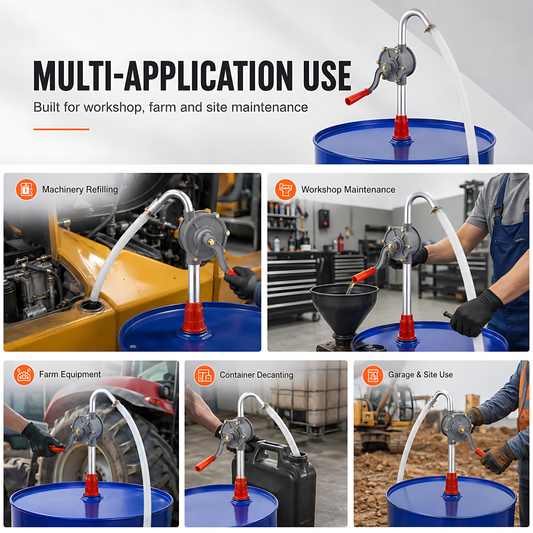 MULTI-APPLICATION USE

Built for workshop, farm and site maintenance

Machinery Refilling

Workshop Maintenance

Farm Equipment

Container Decanting

Garage & Site Use