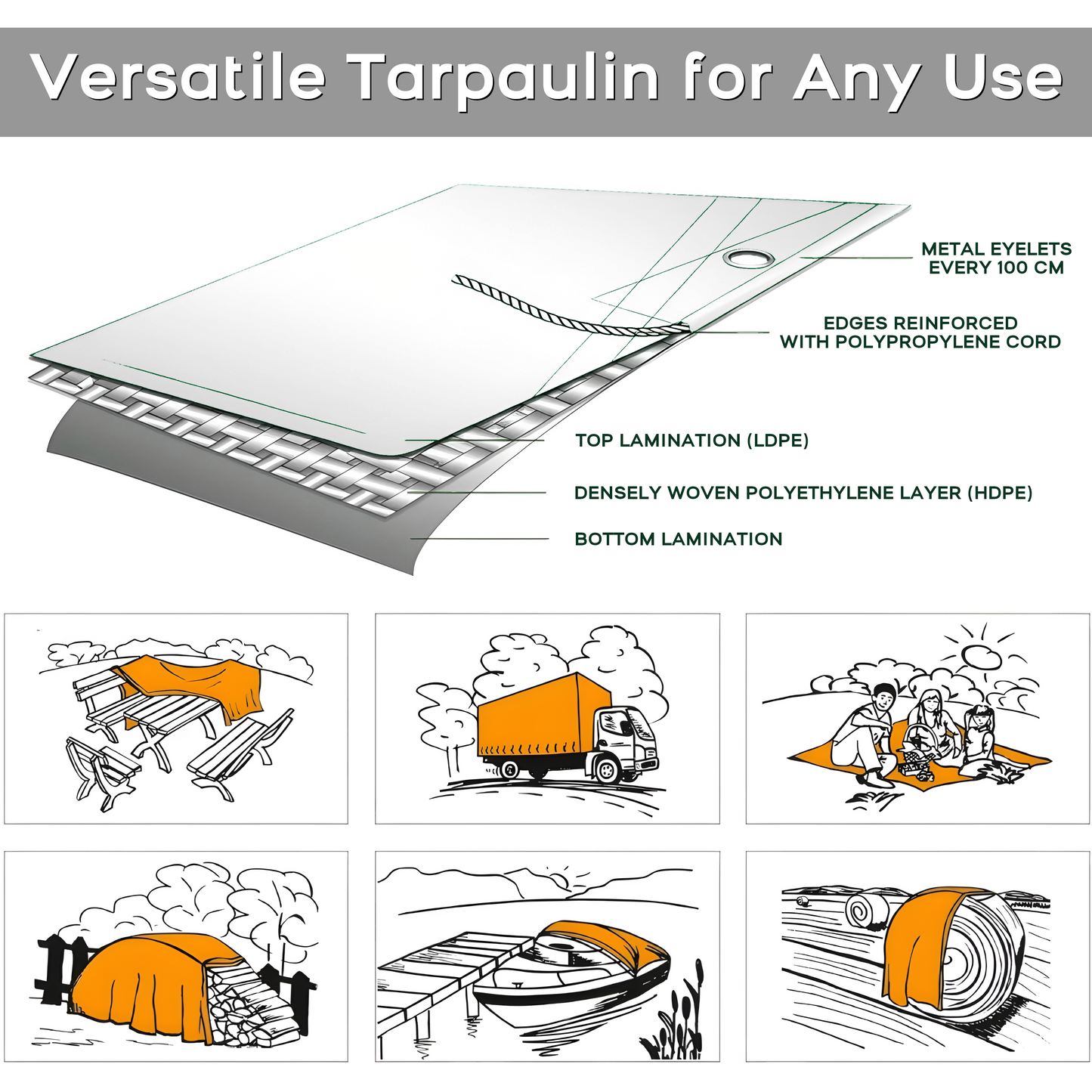 Versatile Tarpaulin for Any Use

METAL EYELETS EVERY 100 CM

EDGES REINFORCED WITH POLYPROPYLENE CORD

TOP LAMINATION (LDPE)

DENSELY WOVEN POLYETHYLENE LAYER (HDPE)

BOTTOM LAMINATION