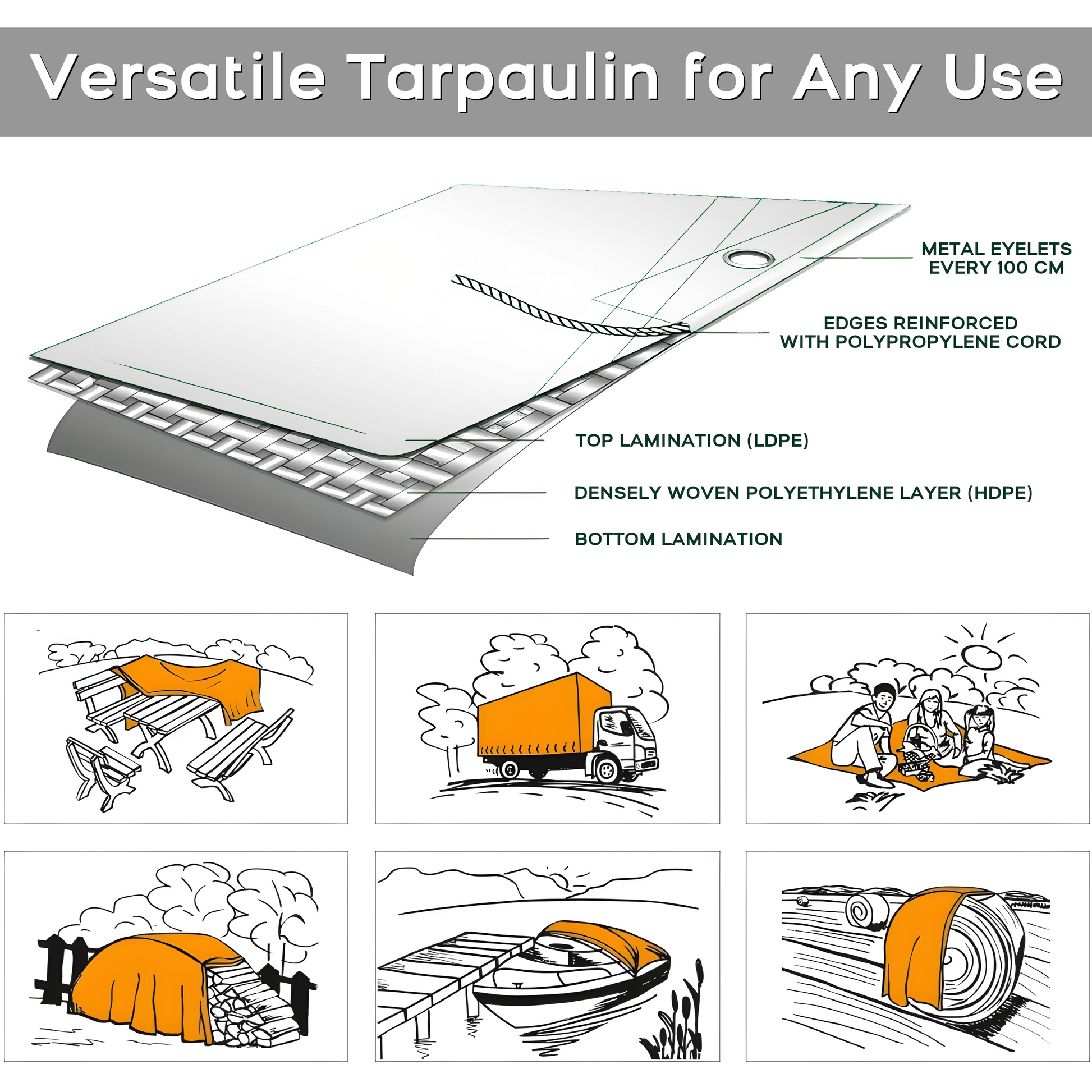 Versatile Tarpaulin for Any Use

METAL EYELETS EVERY 100 CM

EDGES REINFORCED WITH POLYPROPYLENE CORD

TOP LAMINATION (LDPE)

DENSELY WOVEN POLYETHYLENE LAYER (HDPE)

BOTTOM LAMINATION