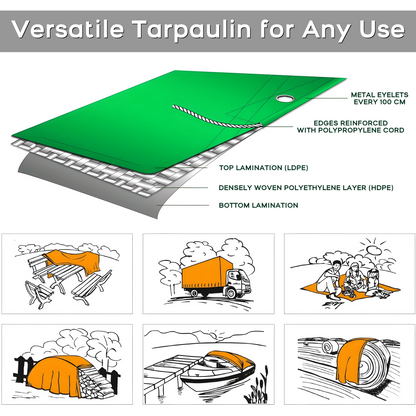 Versatile Tarpaulin for Any Use

METAL EYELETS EVERY 100 CM

EDGES REINFORCED WITH POLYPROPYLENE CORD

TOP LAMINATION (LDPE)

DENSELY WOVEN POLYETHYLENE LAYER (HDPE)

BOTTOM LAMINATION