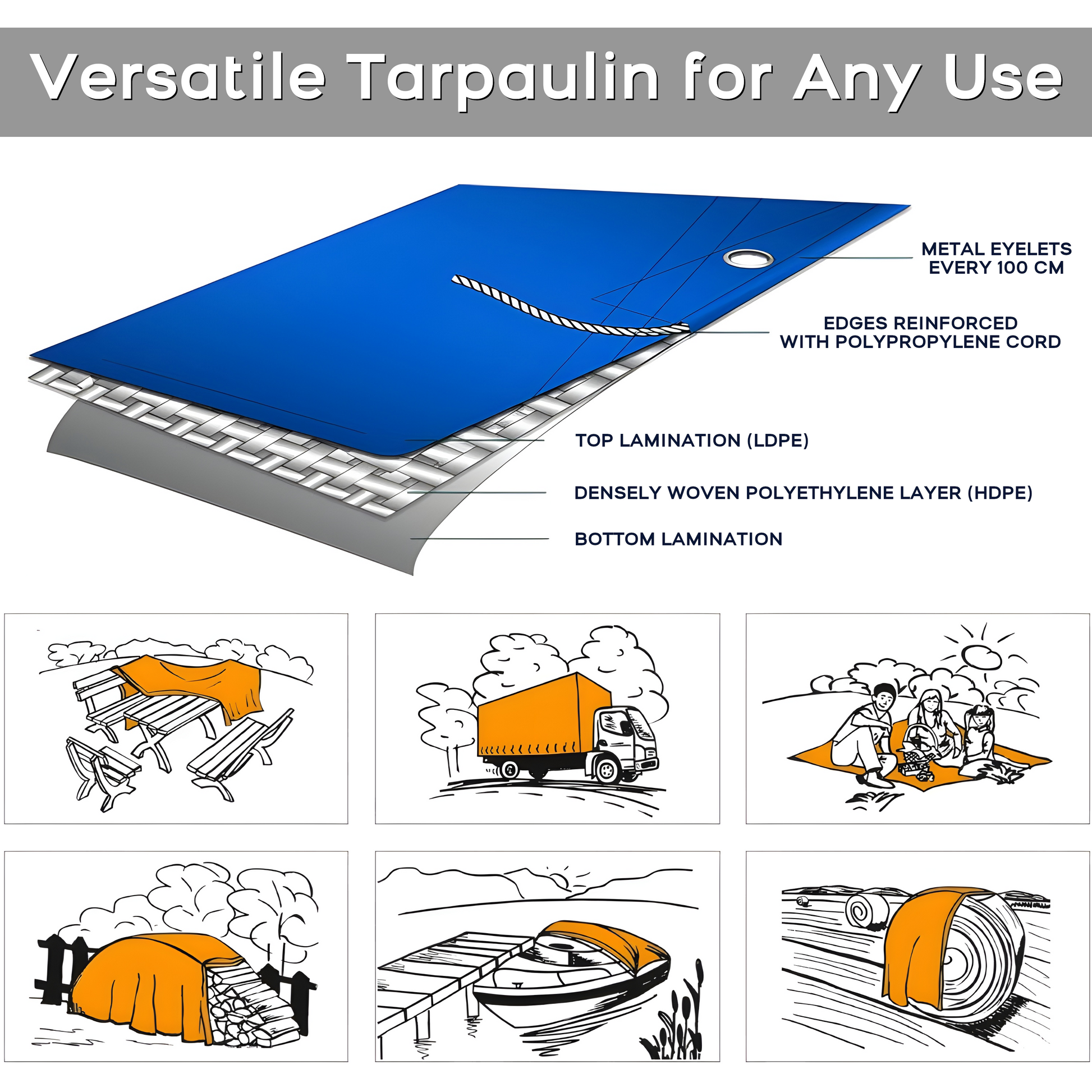 Versatile Tarpaulin for Any Use

METAL EYELETS
EVERY 100 CM

EDGES REINFORCED
WITH POLYPROPYLENE CORD

TOP LAMINATION (LDPE)

DENSELY WOVEN POLYETHYLENE LAYER (HDPE)

BOTTOM LAMINATION