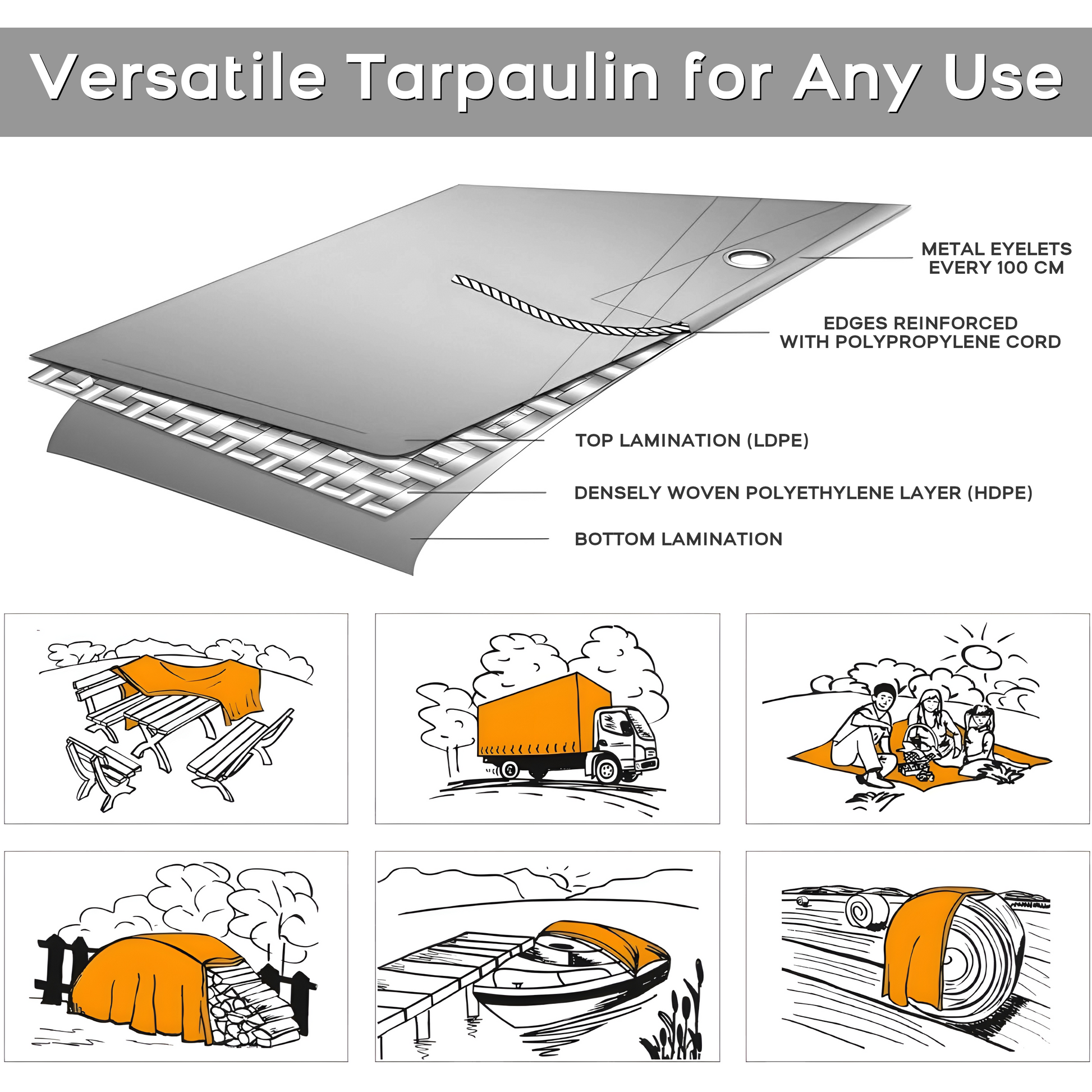 Versatile Tarpaulin for Any Use

METAL EYELETS EVERY 100 CM

EDGES REINFORCED WITH POLYPROPYLENE CORD

TOP LAMINATION (LDPE)

DENSELY WOVEN POLYETHYLENE LAYER (HDPE)

BOTTOM LAMINATION