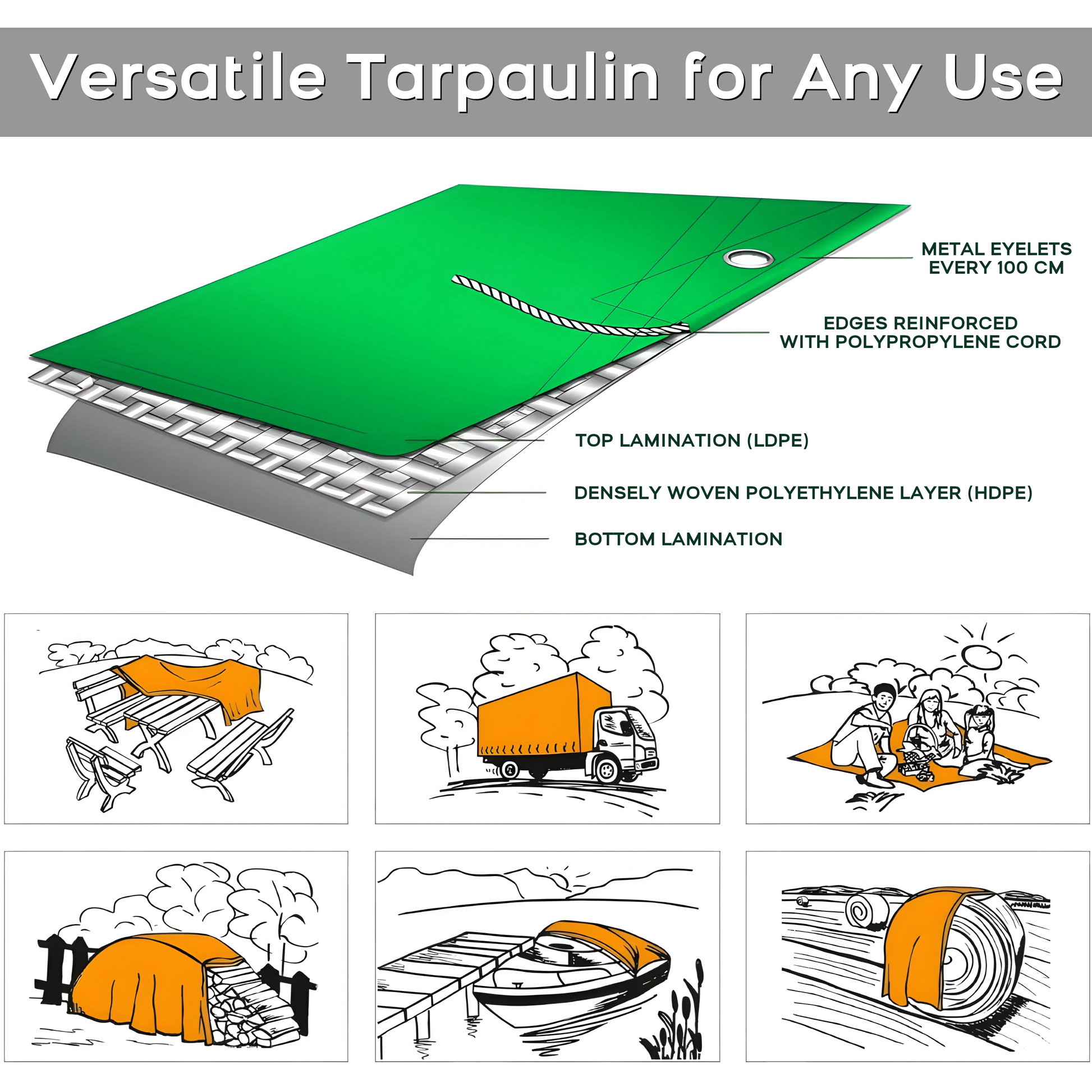 Versatile Tarpaulin for Any Use

METAL EYELETS EVERY 100 CM

EDGES REINFORCED WITH POLYPROPYLENE CORD

TOP LAMINATION (LDPE)

DENSELY WOVEN POLYETHYLENE LAYER (HDPE)

BOTTOM LAMINATION