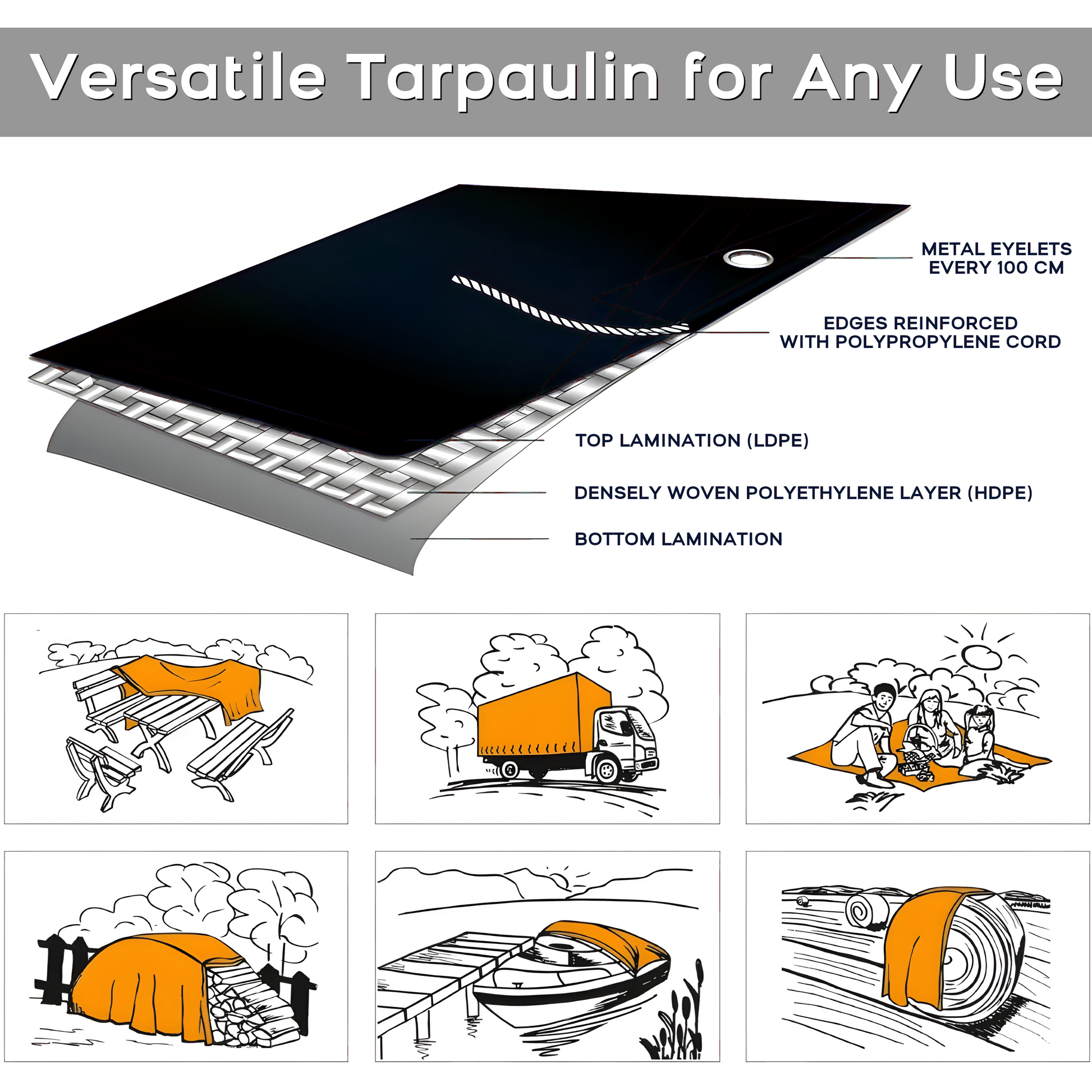 Versatile Tarpaulin for Any Use

METAL EYELETS
EVERY 100 CM

EDGES REINFORCED
WITH POLYPROPYLENE CORD

TOP LAMINATION (LDPE)

DENSELY WOVEN POLYETHYLENE LAYER (HDPE)

BOTTOM LAMINATION