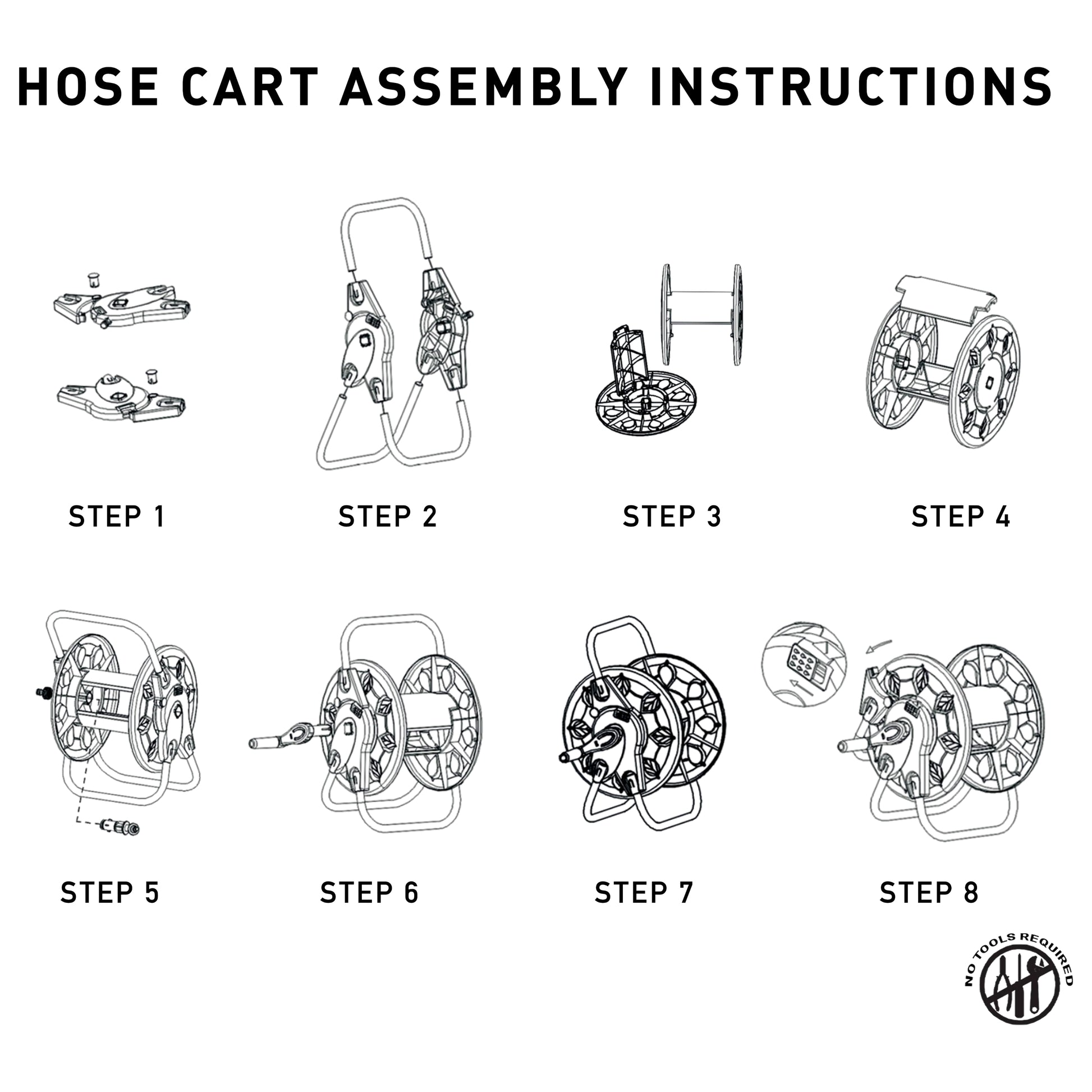 HOSE CART ASSEMBLY INSTRUCTIONS

STEP 1

STEP 2

STEP 3

STEP 4

STEP 5

STEP 6

STEP 7

STEP 8

NO TOOLS REQUIRED