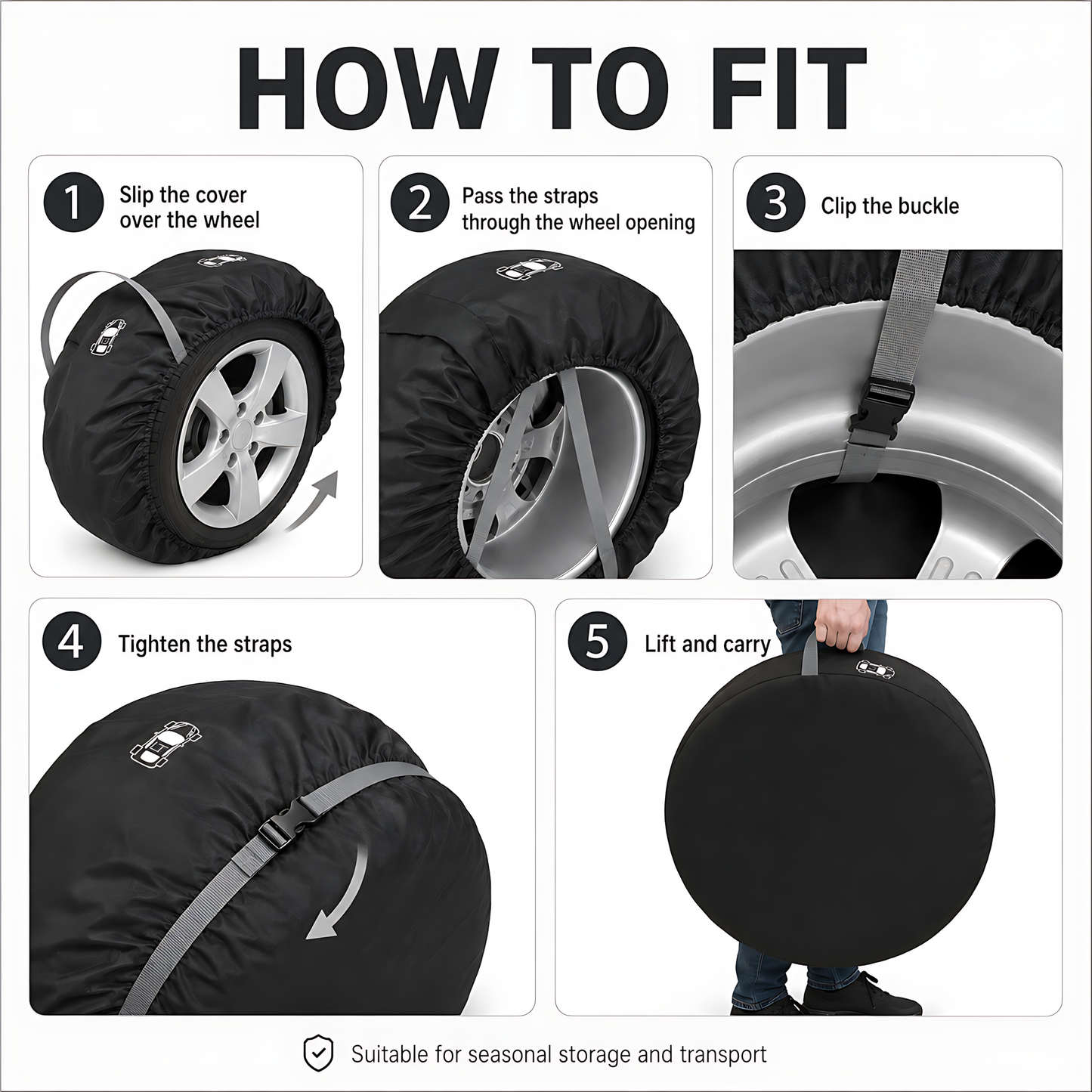 HOW TO FIT

1 Slip the cover over the wheel

2 Pass the straps through the wheel opening

3 Clip the buckle

4 Tighten the straps

5 Lift and carry

Suitable for seasonal storage and transport