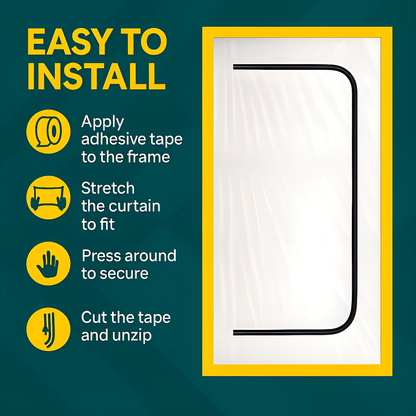 EASY TO INSTALL

Apply adhesive tape to the frame

Stretch the curtain to fit

Press around to secure

Cut the tape and unzip