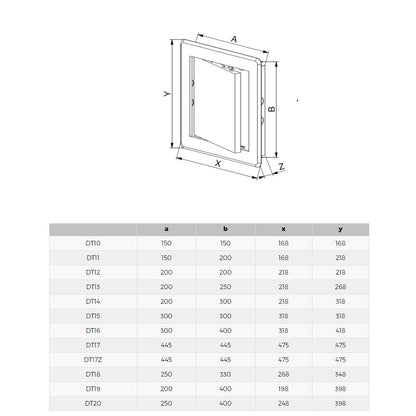 A

Y

B

X

Z

| | a | b | x | y |
|---|---|---|---|---|
| DT10 | 150 | 150 | 168 | 168 |
| DT11 | 150 | 200 | 168 | 218 |
| DT12 | 200 | 200 | 218 | 218 |
| DT13 | 200 | 250 | 218 | 268 |
| DT14 | 200 | 300 | 218 | 318 |
| DT15 | 300 | 300 | 318 | 318 |
| DT16 | 300 | 400 | 318 | 418 |
| DT17 | 445 | 445 | 475 | 475 |
| DT17Z | 445 | 445 | 475 | 475 |
| DT18 | 250 | 330 | 268 | 348 |
| DT19 | 200 | 400 | 198 | 398 |
| DT20 | 250 | 400 | 248 | 398 |