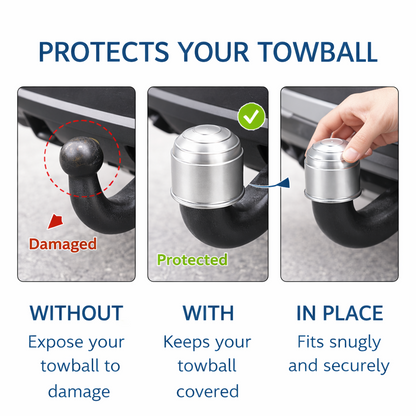 PROTECTS YOUR TOWBALL

Damaged

Protected

WITHOUT
Expose your towball to damage

WITH
Keeps your towball covered

IN PLACE
Fits snugly and securely