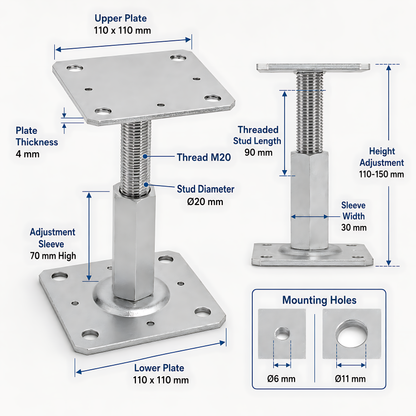 Upper Plate
110 x 110 mm

Plate Thickness
4 mm

Thread M20

Stud Diameter
Ø20 mm

Adjustment Sleeve
70 mm High

Lower Plate
110 x 110 mm

Threaded Stud Length
90 mm

Height Adjustment
110-150 mm

Sleeve Width
30 mm

Mounting Holes

Ø6 mm

Ø11 mm