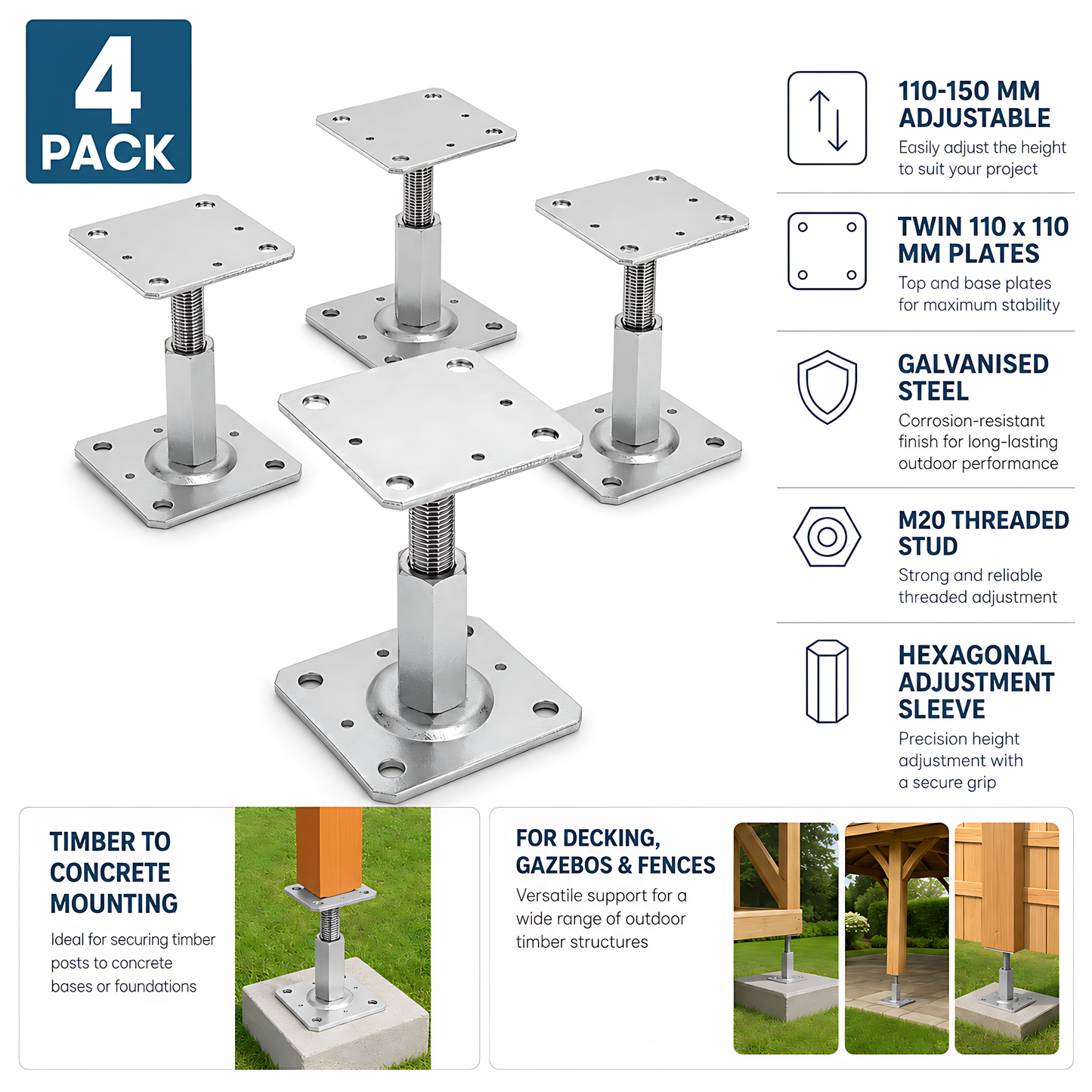 4 PACK

110-150 MM ADJUSTABLE
Easily adjust the height to suit your project

TWIN 110 x 110 MM PLATES
Top and base plates for maximum stability

GALVANISED STEEL
Corrosion-resistant finish for long-lasting outdoor performance

M20 THREADED STUD
Strong and reliable threaded adjustment

HEXAGONAL ADJUSTMENT SLEEVE
Precision height adjustment with a secure grip

TIMBER TO CONCRETE MOUNTING
Ideal for securing timber posts to concrete bases or foundations

FOR DECKING, GAZEBOS & FENCES
Versatile support for a wide range of outdoor timber structures