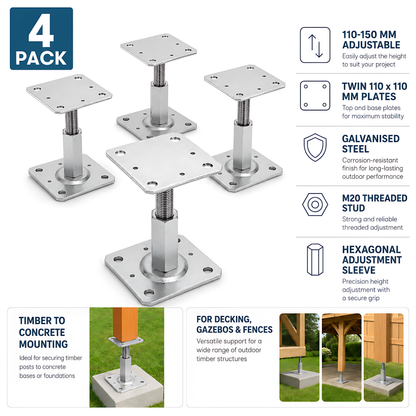 4
PACK

110-150 MM ADJUSTABLE
Easily adjust the height to suit your project

TWIN 110 x 110 MM PLATES
Top and base plates for maximum stability

GALVANISED STEEL
Corrosion-resistant finish for long-lasting outdoor performance

M20 THREADED STUD
Strong and reliable threaded adjustment

HEXAGONAL ADJUSTMENT SLEEVE
Precision height adjustment with a secure grip

TIMBER TO CONCRETE MOUNTING
Ideal for securing timber posts to concrete bases or foundations

FOR DECKING, GAZEBOS & FENCES
Versatile support for a wide range of outdoor timber structures