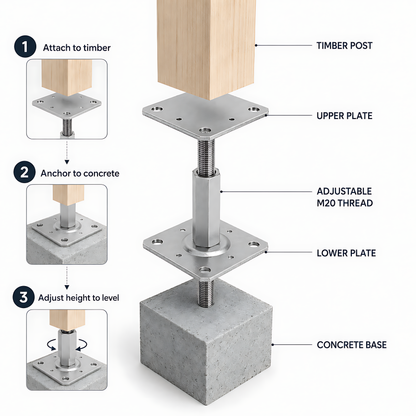 1 Attach to timber

2 Anchor to concrete

3 Adjust height to level

TIMBER POST

UPPER PLATE

ADJUSTABLE M20 THREAD

LOWER PLATE

CONCRETE BASE