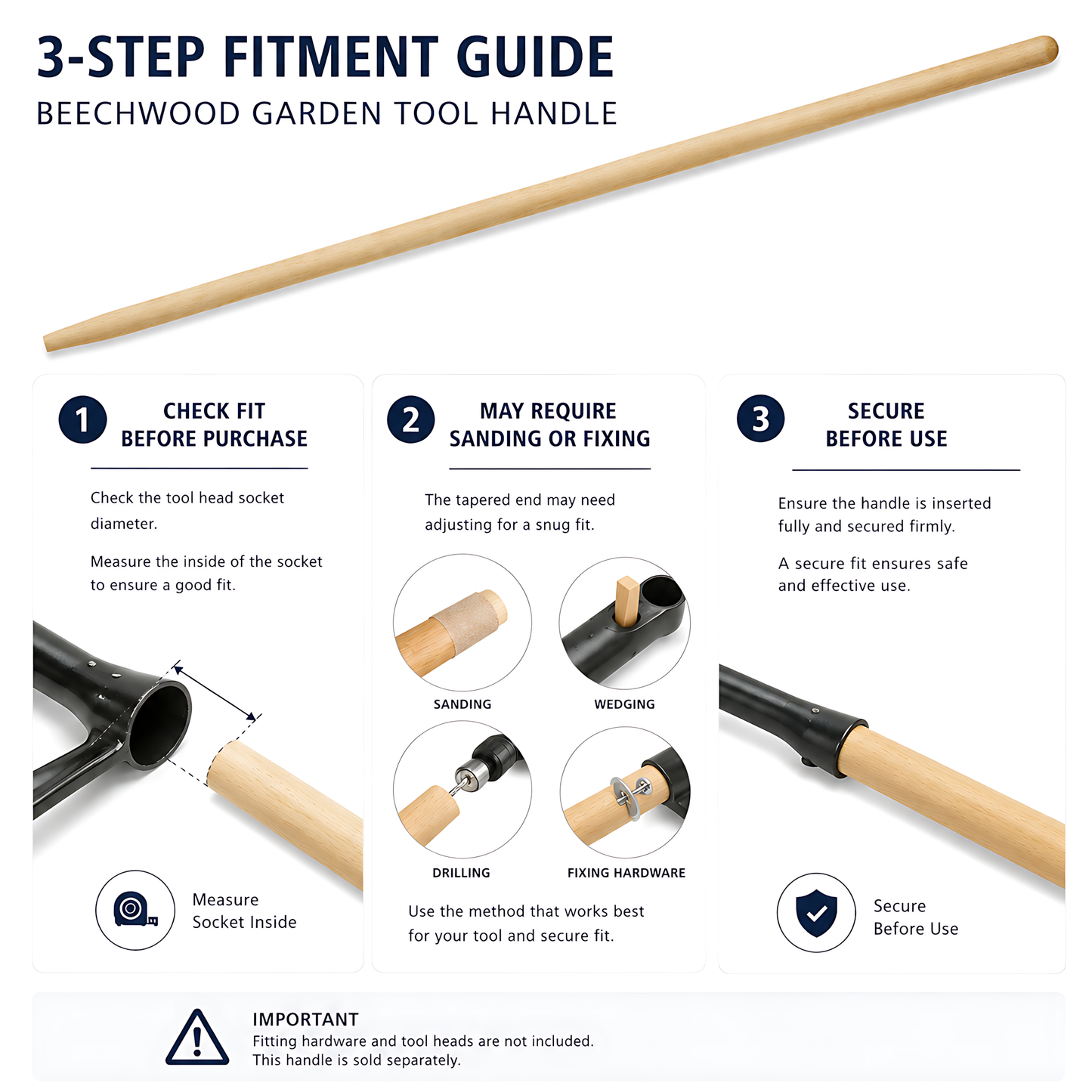 3-STEP FITMENT GUIDE

BEECHWOOD GARDEN TOOL HANDLE

1

CHECK FIT
BEFORE PURCHASE

Check the tool head socket diameter.

Measure the inside of the socket to ensure a good fit.

Measure
Socket Inside

2

MAY REQUIRE
SANDING OR FIXING

The tapered end may need adjusting for a snug fit.

SANDING

WEDGING

DRILLING

FIXING HARDWARE

Use the method that works best for your tool and secure fit.

3

SECURE
BEFORE USE

Ensure the handle is inserted fully and secured firmly.

A secure fit ensures safe and effective use.

Secure
Before Use

IMPORTANT
Fitting hardware and tool heads are not included.
This handle is sold separately.