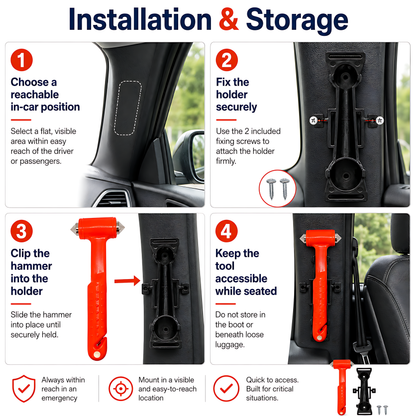 Installation & Storage

1

Choose a reachable in-car position

Select a flat, visible area within easy reach of the driver or passengers.

2

Fix the holder securely

Use the 2 included fixing screws to attach the holder firmly.

3

Clip the hammer into the holder

Slide the hammer into place until securely held.

4

Keep the tool accessible while seated

Do not store in the boot or beneath loose luggage.

Always within reach in an emergency

Mount in a visible and easy-to-reach location

Quick to access. Built for critical situations.