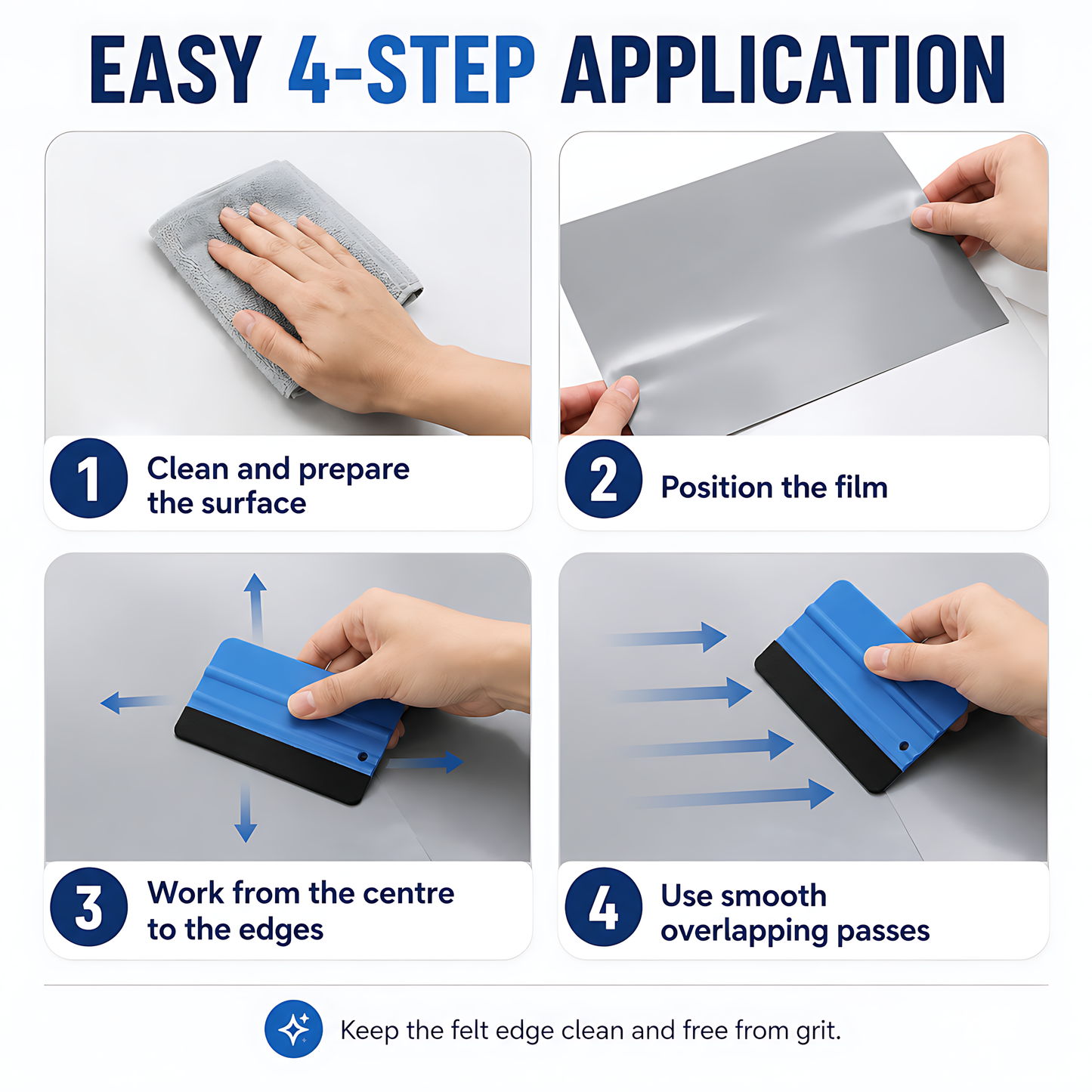 EASY 4-STEP APPLICATION

1 Clean and prepare the surface

2 Position the film

3 Work from the centre to the edges

4 Use smooth overlapping passes

Keep the felt edge clean and free from grit.