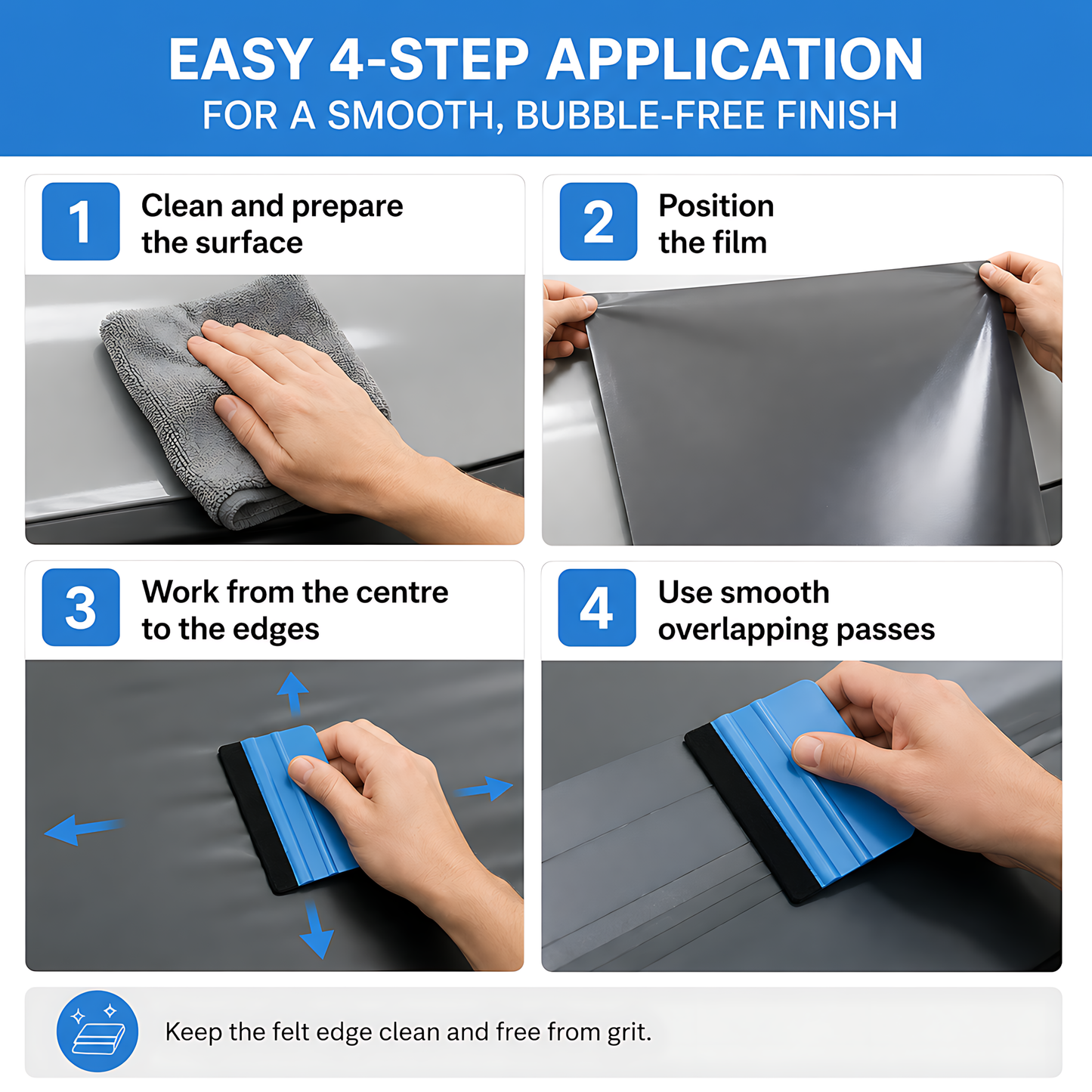 EASY 4-STEP APPLICATION
FOR A SMOOTH, BUBBLE-FREE FINISH

1
Clean and prepare the surface

2
Position the film

3
Work from the centre to the edges

4
Use smooth overlapping passes

Keep the felt edge clean and free from grit.