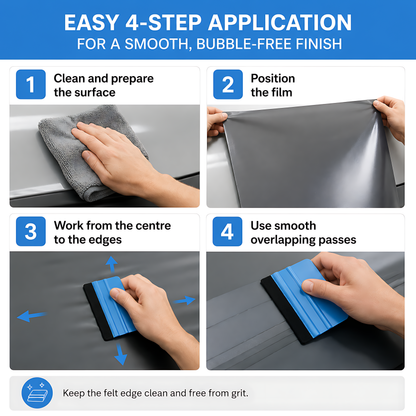 EASY 4-STEP APPLICATION
FOR A SMOOTH, BUBBLE-FREE FINISH

1 Clean and prepare the surface

2 Position the film

3 Work from the centre to the edges

4 Use smooth overlapping passes

Keep the felt edge clean and free from grit.