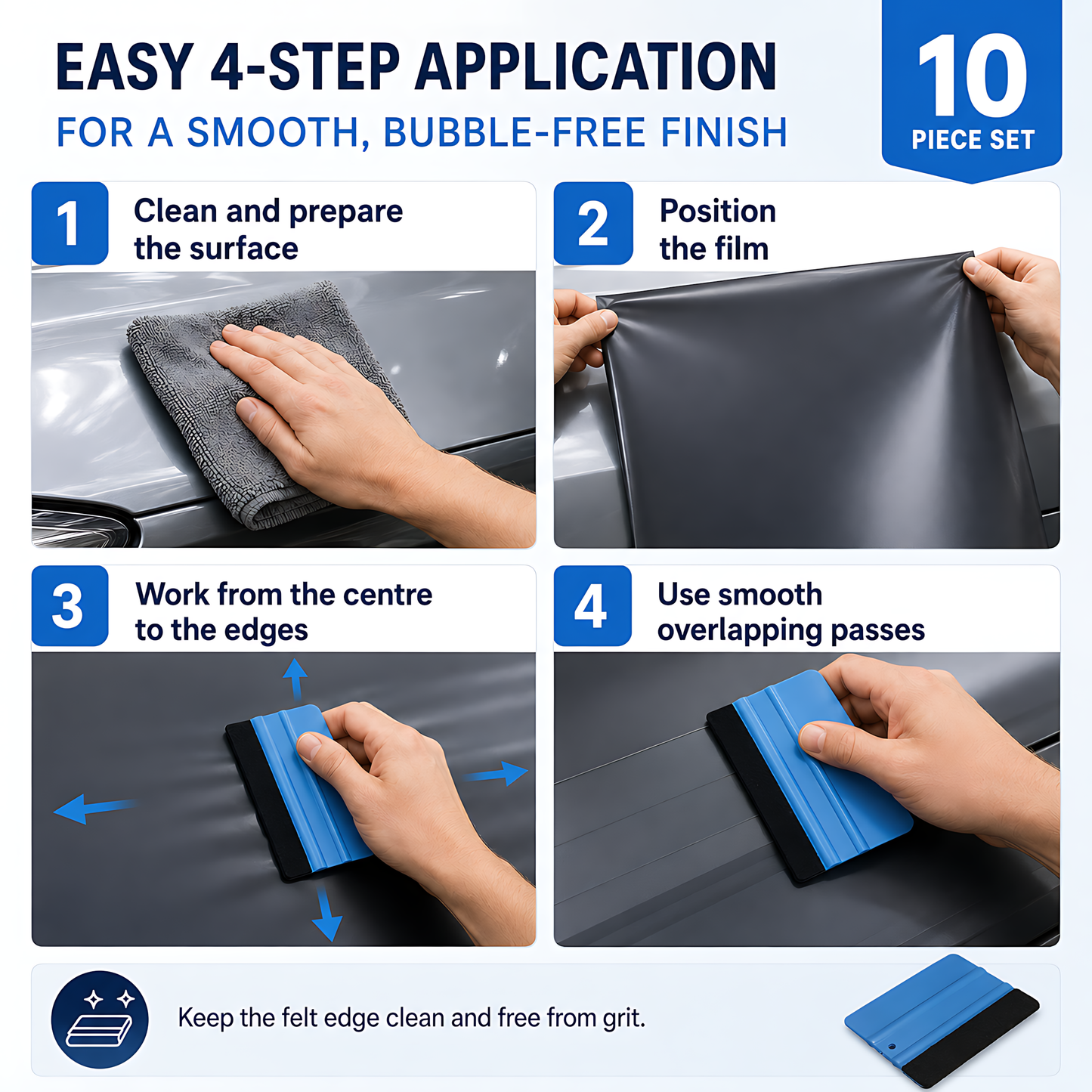 EASY 4-STEP APPLICATION
FOR A SMOOTH, BUBBLE-FREE FINISH

10
PIECE SET

1 Clean and prepare the surface

2 Position the film

3 Work from the centre to the edges

4 Use smooth overlapping passes

Keep the felt edge clean and free from grit.