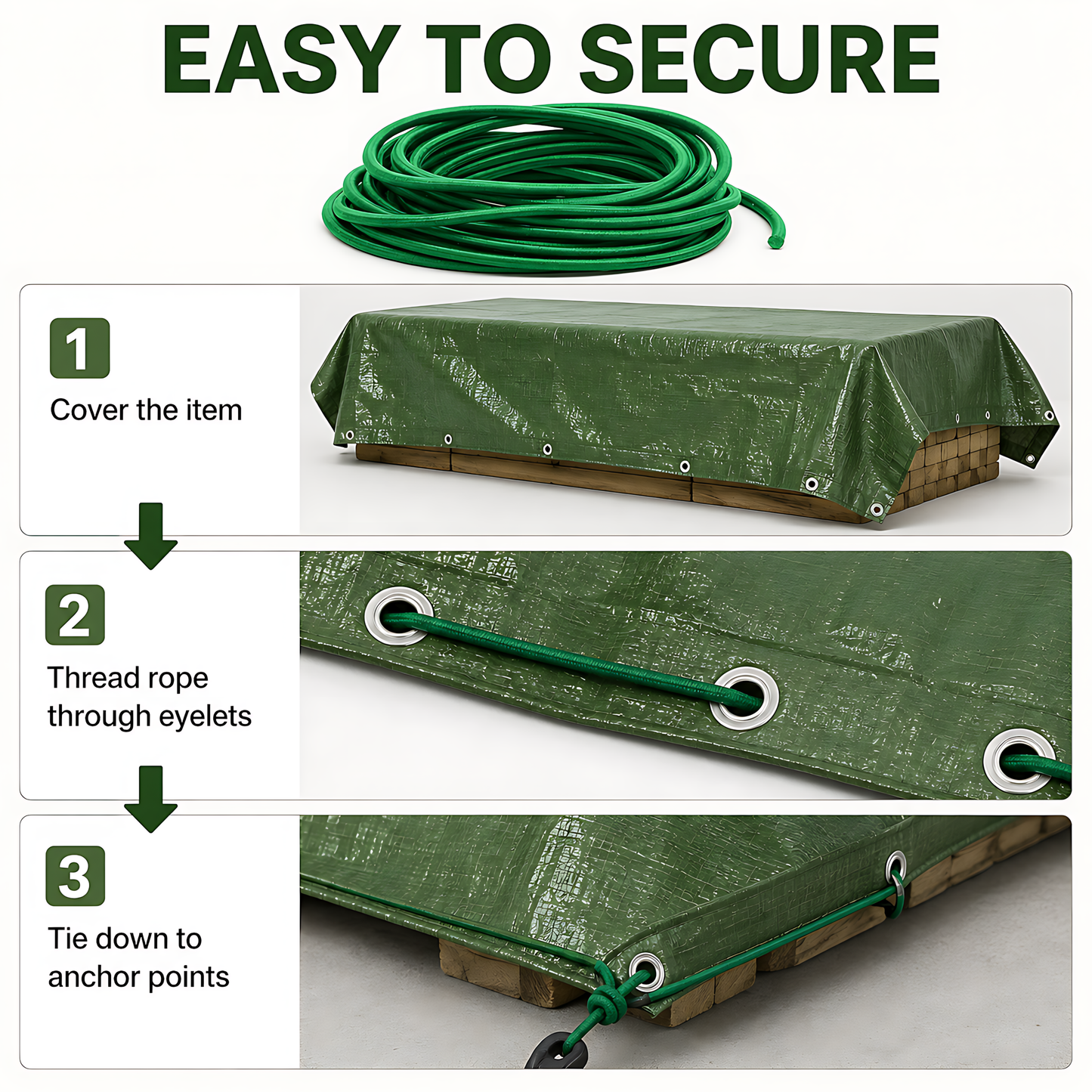 EASY TO SECURE

1
Cover the item

2
Thread rope through eyelets

3
Tie down to anchor points