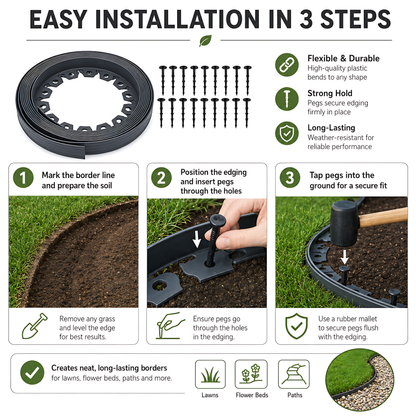 EASY INSTALLATION IN 3 STEPS

Flexible & Durable
High-quality plastic bends to any shape

Strong Hold
Pegs secure edging firmly in place

Long-Lasting
Weather-resistant for reliable performance

1 Mark the border line and prepare the soil

Remove any grass and level the edge for best results.

2 Position the edging and insert pegs through the holes

Ensure pegs go through the holes in the edging.

3 Tap pegs into the ground for a secure fit

Use a rubber mallet to secure pegs flush with the edging.

Creates neat, long-lasting borders
for lawns, flower beds, paths and more.

Lawns

Flower Beds

Paths